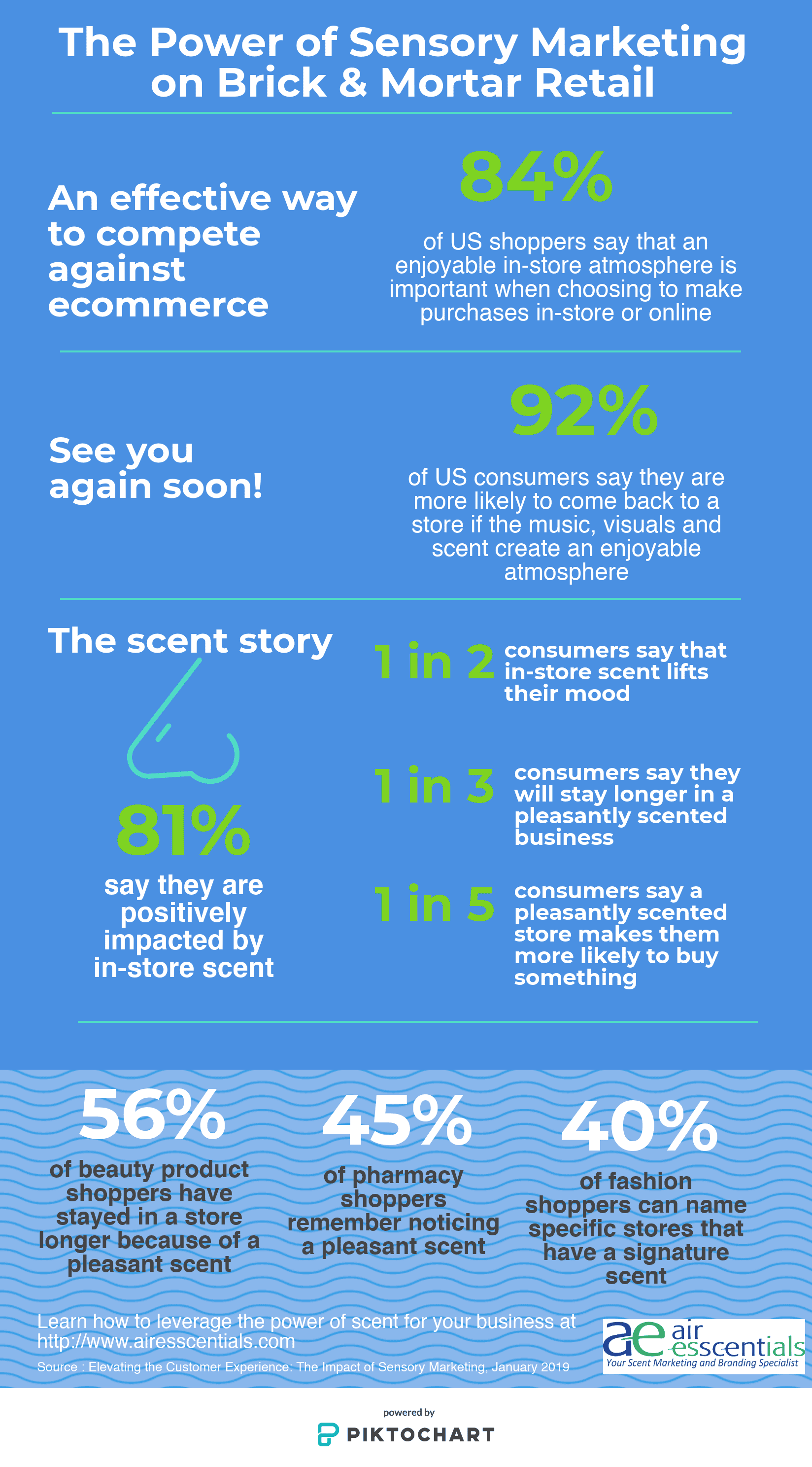 The Power of Sensory Marketing on Brick & Mortar Retail

An effective way to compete against ecommerce

84%

of US shoppers say that an enjoyable in-store atmosphere is important when choosing to make purchases in-store or online

See you again soon!

92%

of US consumers say they are more likely to come back to a store if the music, visuals and scent create an enjoyable atmosphere

The scent story

81%

say they are positively impacted by in-store scent

1 in 2 consumers say that in-store scent lifts their mood

1 in 3 consumers say they will stay longer in a pleasantly scented business

1 in 5 consumers say a pleasantly scented store makes them more likely to buy something

56%

of beauty product shoppers have stayed in a store longer because of a pleasant scent

45%

of pharmacy shoppers remember noticing a pleasant scent

40%

of fashion shoppers can name specific stores that have a signature scent

Learn how to leverage the power of scent for your business at http://www.airesscentials.com

Source : Elevating the Customer Experience: The Impact of Sensory Marketing, January 2019

ae air esscentials
Your Scent Marketing and Branding Specialist

powered by
PIKTOCHART